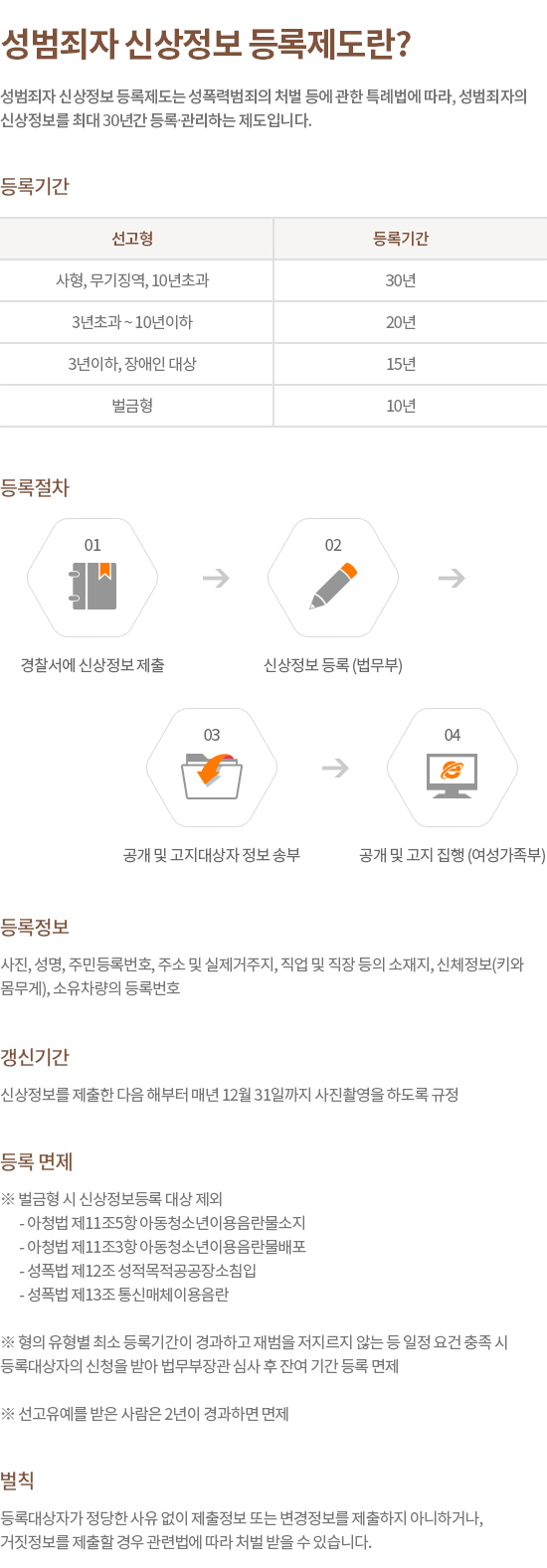 성범죄자 신상정보 등록제도란?

성범죄자 신상정보 등록제도는 성폭력범죄의 처벌 등에 관한 특례법에 따라, 성범죄자의 신상정보를 최대 30년간 등록·관리하는 제도입니다.

등록기간

| 선고형 | 등록기간 |
|---|---|
| 사형, 무기징역, 10년초과 | 30년 |
| 3년초과 ~ 10년이하 | 20년 |
| 3년이하, 장애인 대상 | 15년 |
| 벌금형 | 10년 |

등록절차

01
경찰서에 신상정보 제출

02
신상정보 등록 (법무부)

03
공개 및 고지대상자 정보 송부

04
공개 및 고지 집행 (여성가족부)

등록정보

사진, 성명, 주민등록번호, 주소 및 실제거주지, 직업 및 직장 등의 소재지, 신체정보(키와 몸무게), 소유차량의 등록번호

갱신기간

신상정보를 제출한 다음 해부터 매년 12월 31일까지 사진촬영을 하도록 규정

등록 면제

※ 벌금형 시 신상정보등록 대상 제외
- 아청법 제11조5항 아동청소년이용음란물소지
- 아청법 제11조3항 아동청소년이용음란물배포
- 성폭법 제12조 성적목적공공장소침입
- 성폭법 제13조 통신매체이용음란

※ 형의 유형별 최소 등록기간이 경과하고 재범을 저지르지 않는 등 일정 요건 충족 시 등록대상자의 신청을 받아 법무부장관 심사 후 잔여 기간 등록 면제

※ 선고유예를 받은 사람은 2년이 경과하면 면제

벌칙

등록대상자가 정당한 사유 없이 제출정보 또는 변경정보를 제출하지 아니하거나, 거짓정보를 제출할 경우 관련법에 따라 처벌 받을 수 있습니다.